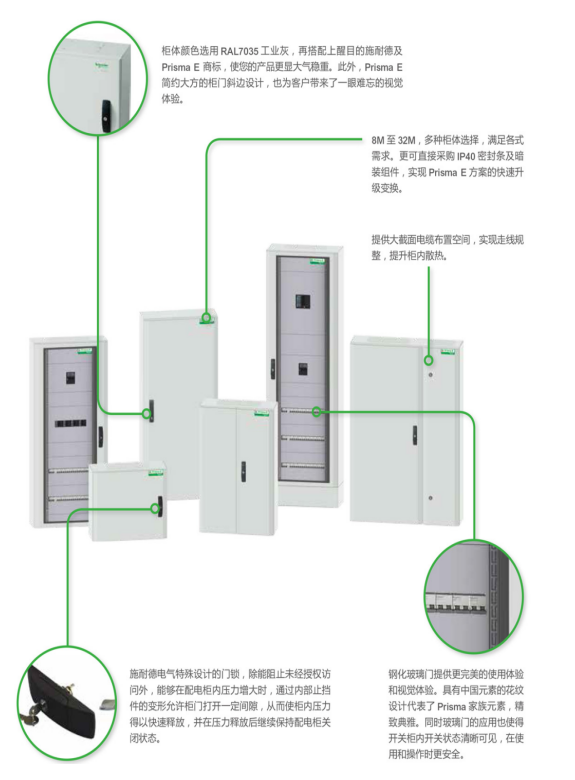 柜体颜色选用 RAL7035 工业灰，再搭配上醒目的施耐德及 Prisma E 商标，使您的产品更显大气稳重。此外，Prisma E 简约大方的柜门斜边设计，也为客户带来了一眼难忘的视觉体验。

8M 至 32M，多种柜体选择，满足各式需求。更可直接采购 IP40 密封条及暗装组件，实现 Prisma E 方案的快速升级变换。

提供大截面电缆布置空间，实现走线规整，提升柜内散热。

施耐德电气特殊设计的门锁，除能阻止未经授权访问外，能够在配电柜内压力增大时，通过内部止挡件的变形允许柜门打开一定间隙，从而使柜内压力得以快速释放，并在压力释放后继续保持配电柜关闭状态。

钢化玻璃门提供更完美的使用体验和视觉体验。具有中国元素的花纹设计代表了 Prisma 家族元素，精致典雅。同时玻璃门的应用也使得开关柜内开关状态清晰可见，在使用和操作时更安全。